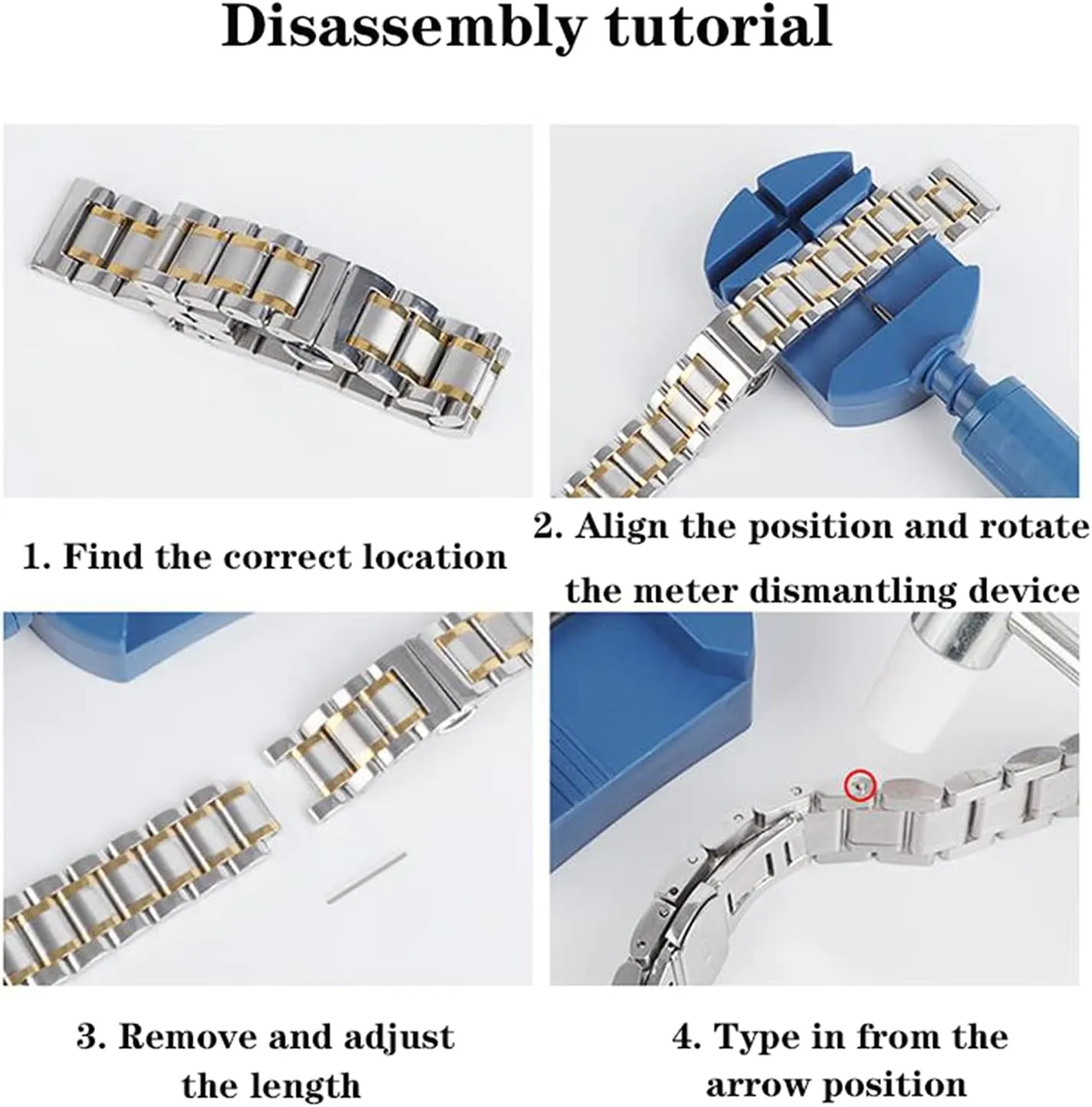 Disassembly tutorial

1. Find the correct location

2. Align the position and rotate the meter dismantling device

3. Remove and adjust the length

4. Type in from the arrow position